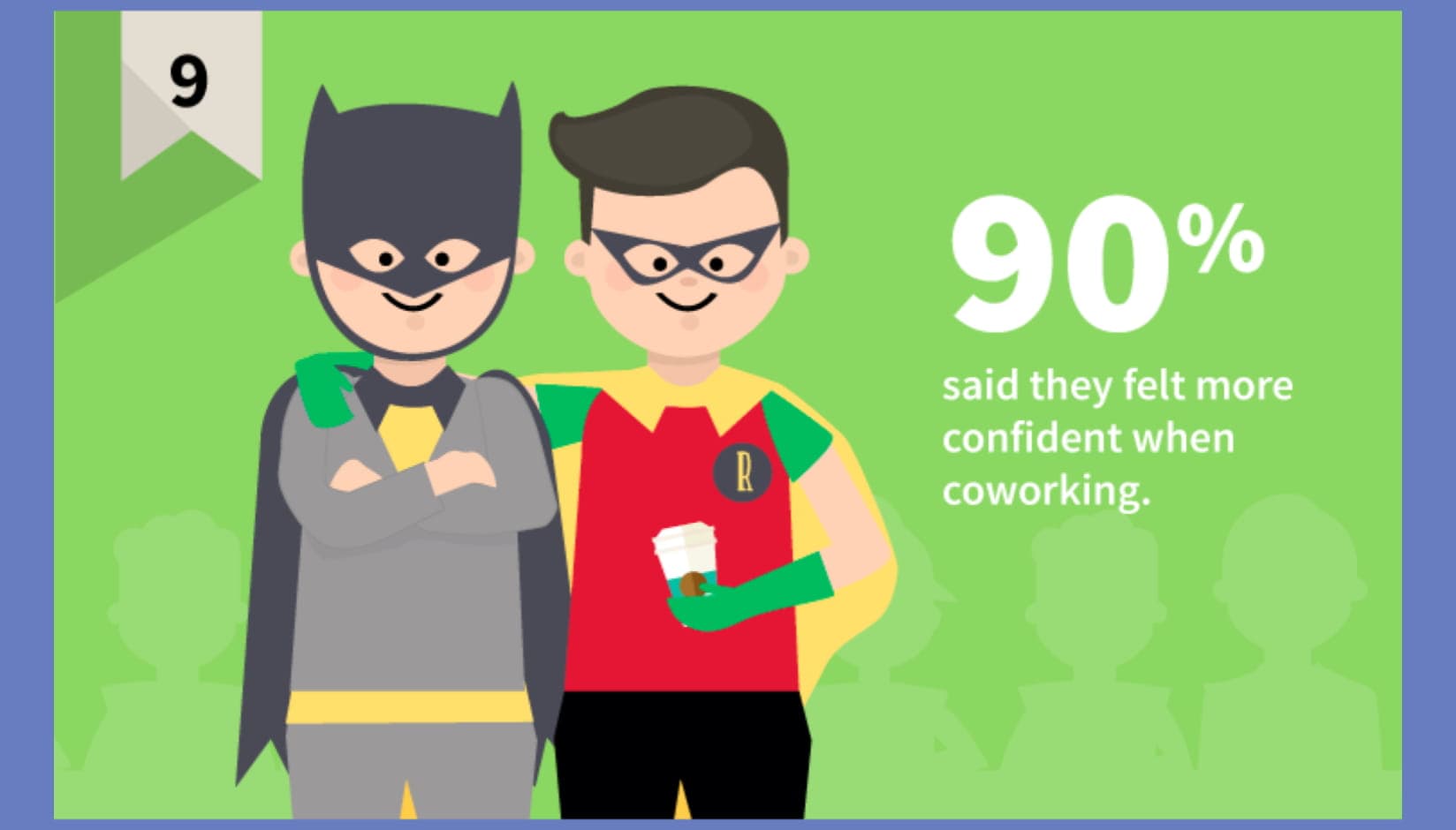 9

R

90%

said they felt more confident when coworking.